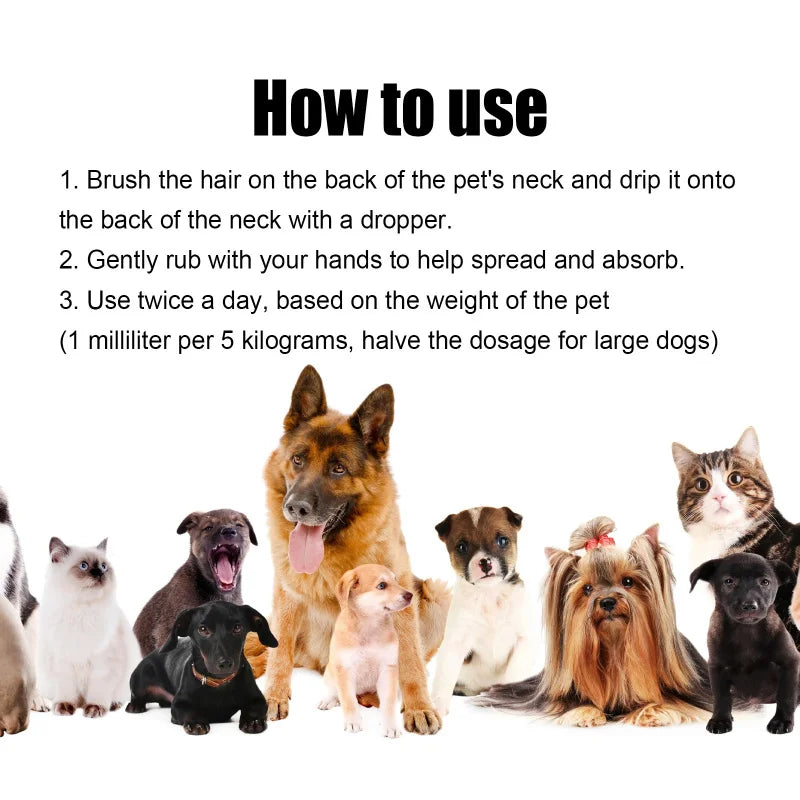 How to use

1. Brush the hair on the back of the pet's neck and drip it onto the back of the neck with a dropper.
2. Gently rub with your hands to help spread and absorb.
3. Use twice a day, based on the weight of the pet
(1 milliliter per 5 kilograms, halve the dosage for large dogs)