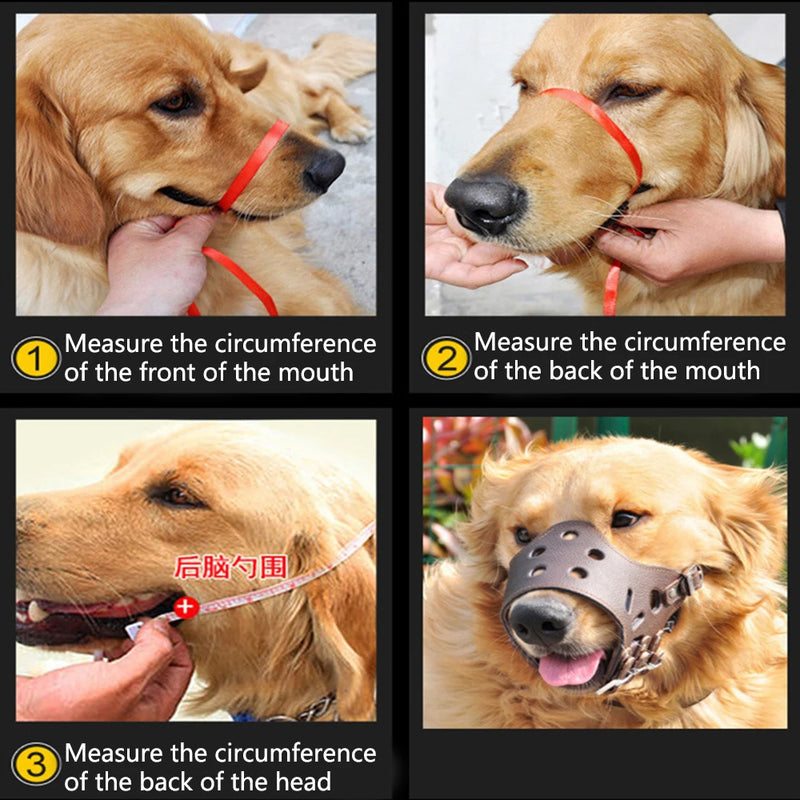 1 Measure the circumference of the front of the mouth

2 Measure the circumference of the back of the mouth

后脑勺围

3 Measure the circumference of the back of the head