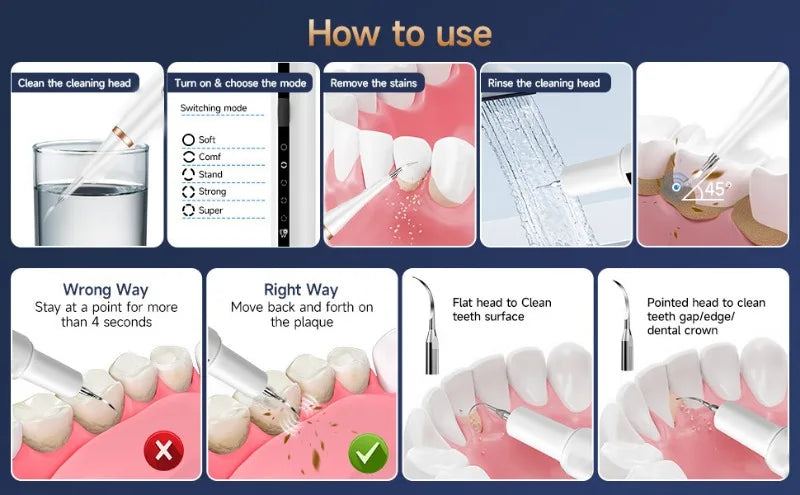 How to use

Clean the cleaning head

Turn on & choose the mode

Switching mode

Soft
Comf
Stand
Strong
Super

Remove the stains

Rinse the cleaning head

45°

Wrong Way
Stay at a point for more than 4 seconds

Right Way
Move back and forth on the plaque

Flat head to Clean teeth surface

Pointed head to clean teeth gap/edge/ dental crown