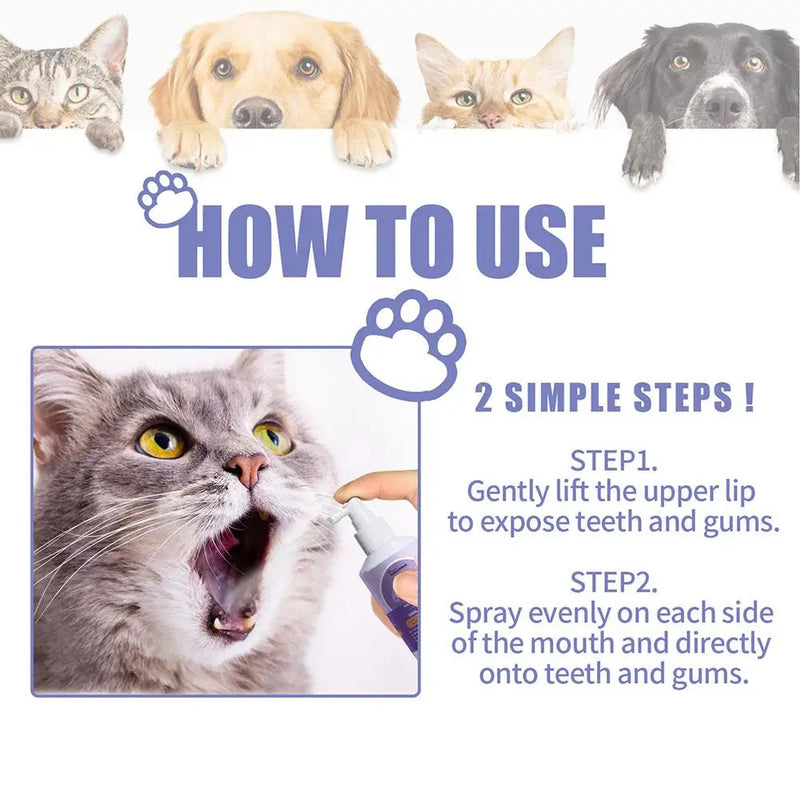 HOW TO USE

2 SIMPLE STEPS !

STEP1.
Gently lift the upper lip to expose teeth and gums.

STEP2.
Spray evenly on each side of the mouth and directly onto teeth and gums.